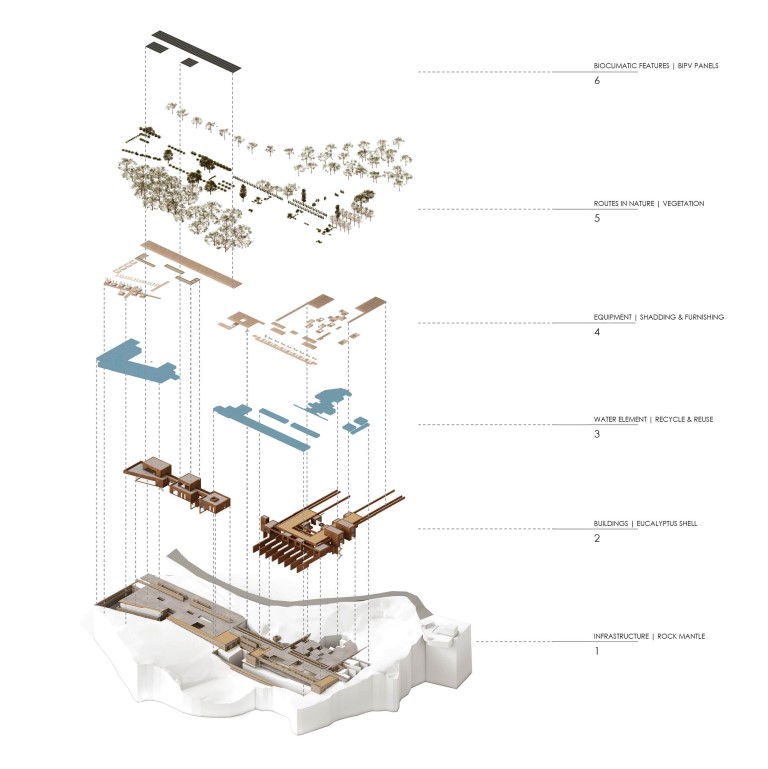 BIOCLIMATIC FEATURES | BIPV PANELS
6

ROUTES IN NATURE | VEGETATION
5

EQUIPMENT | SHADDING & FURNISHING
4

WATER ELEMENT | RECYCLE & REUSE
3

BUILDINGS | EUCALYPTUS SHELL
2

INFRASTRUCTURE | ROCK MANTLE
1